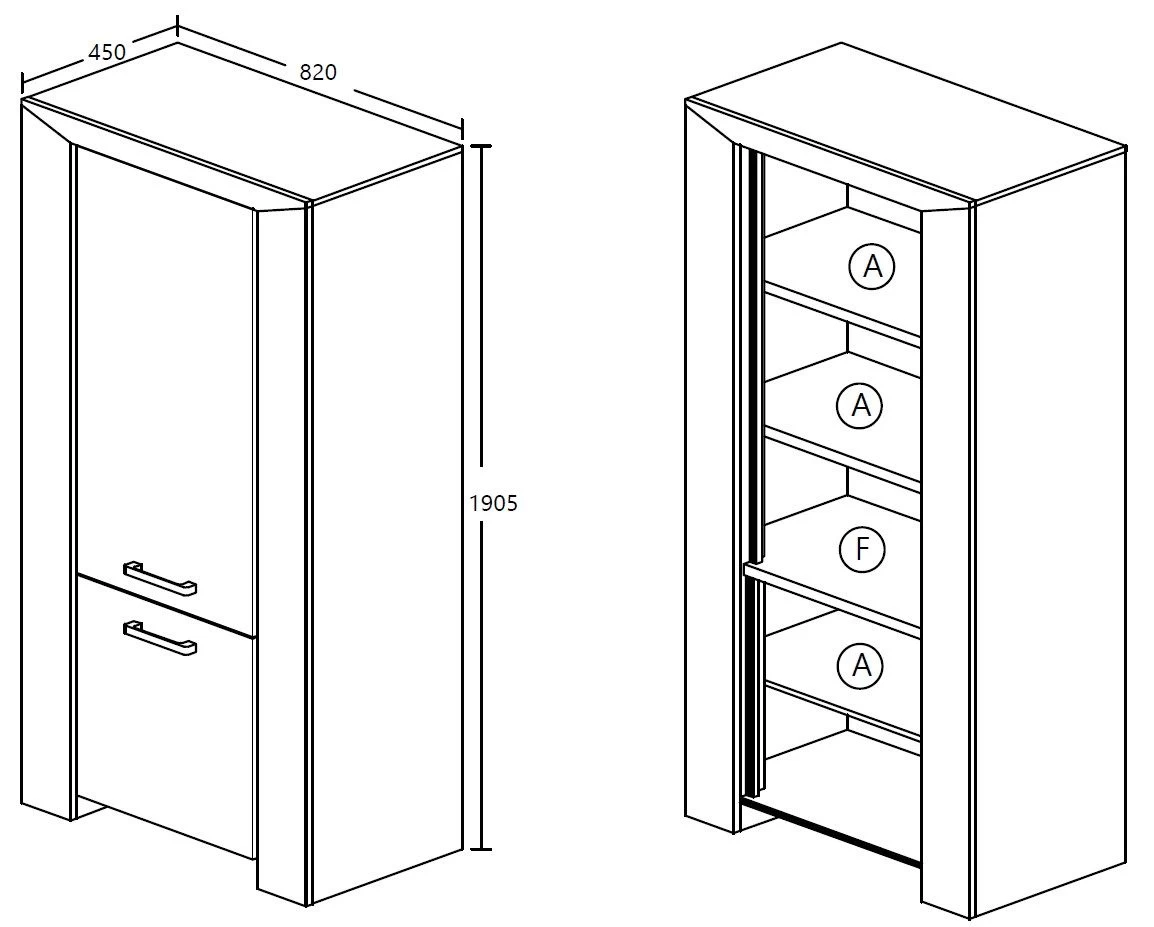 450
820
1905
A
A
F
A