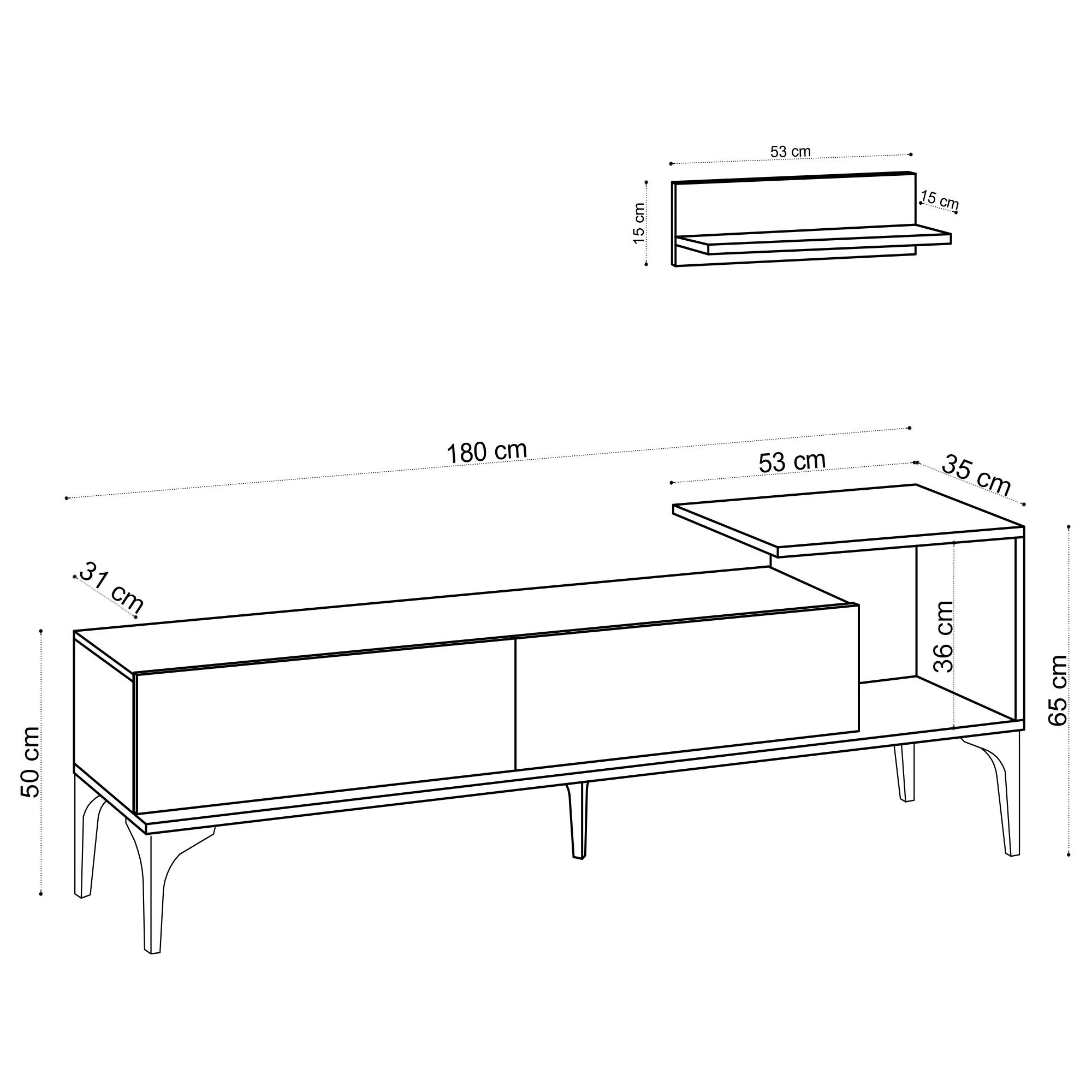 53 cm
15 cm
15 cm
180 cm
53 cm
35 cm
31 cm
36 cm
65 cm
50 cm