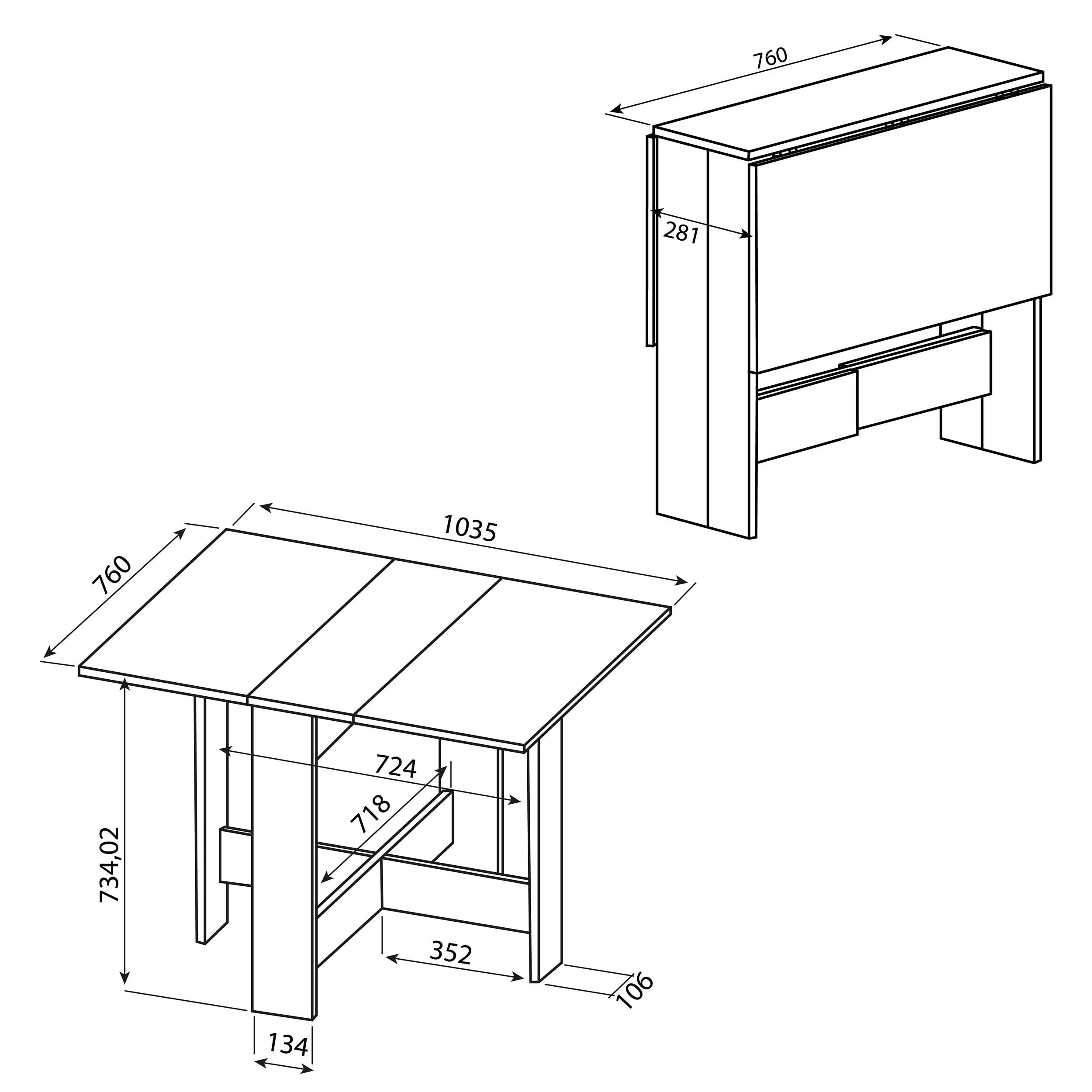 760

281

1035

760

724

718

734,02

352

106

134